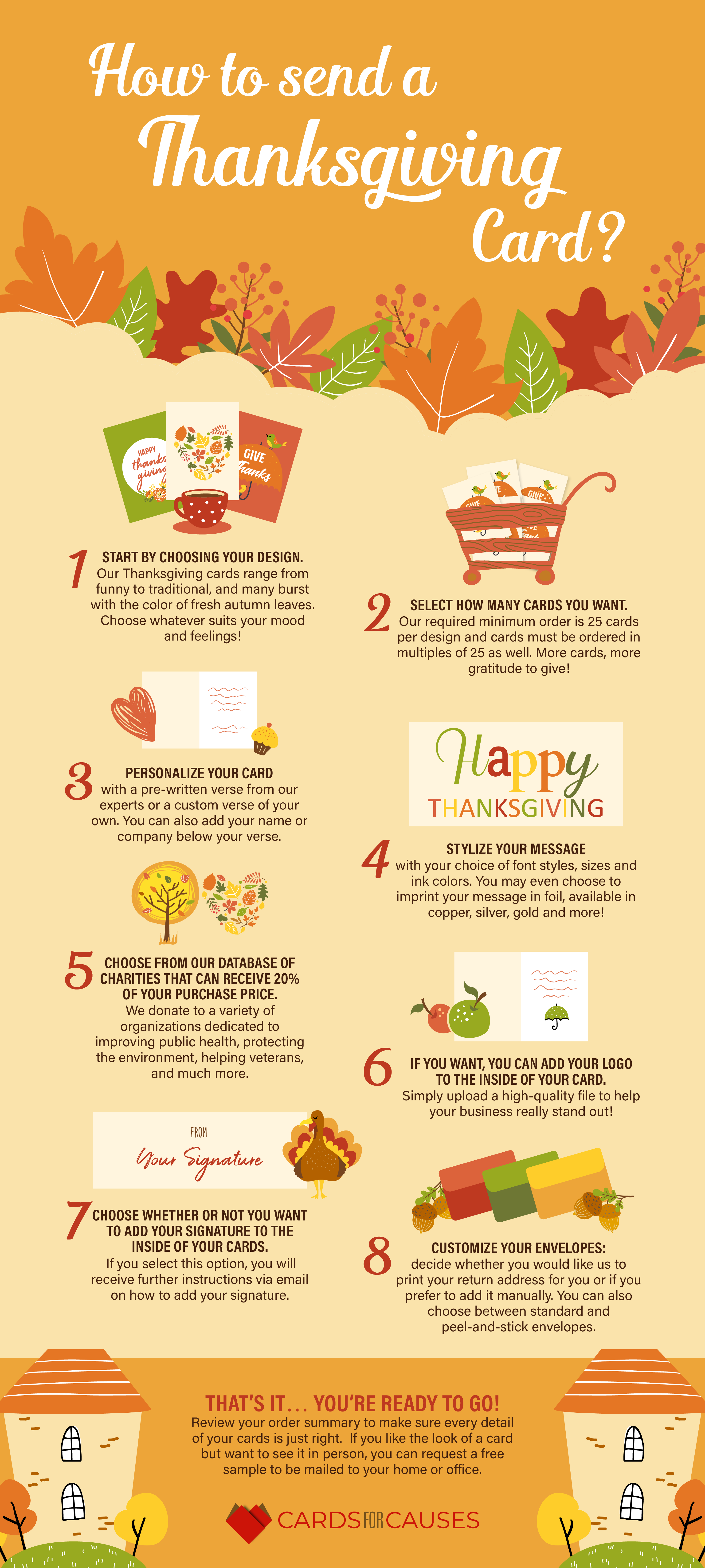 How to send a Thanksgiving Card?

HAPPY thanks giving

GIVE thanks

1 START BY CHOOSING YOUR DESIGN. Our Thanksgiving cards range from funny to traditional, and many burst with the color of fresh autumn leaves. Choose whatever suits your mood and feelings!

GIVE

2 SELECT HOW MANY CARDS YOU WANT. Our required minimum order is 25 cards per design and cards must be ordered in multiples of 25 as well. More cards, more gratitude to give!

3 PERSONALIZE YOUR CARD with a pre-written verse from our experts or a custom verse of your own. You can also add your name or company below your verse.

Happy THANKSGIVING

4 STYLIZE YOUR MESSAGE with your choice of font styles, sizes and ink colors. You may even choose to imprint your message in foil, available in copper, silver, gold and more!

5 CHOOSE FROM OUR DATABASE OF CHARITIES THAT CAN RECEIVE 20% OF YOUR PURCHASE PRICE. We donate to a variety of organizations dedicated to improving public health, protecting the environment, helping veterans, and much more.

6 IF YOU WANT, YOU CAN ADD YOUR LOGO TO THE INSIDE OF YOUR CARD. Simply upload a high-quality file to help your business really stand out!

FROM Your Signature

7 CHOOSE WHETHER OR NOT YOU WANT TO ADD YOUR SIGNATURE TO THE INSIDE OF YOUR CARDS. If you select this option, you will receive further instructions via email on how to add your signature.

8 CUSTOMIZE YOUR ENVELOPES: decide whether you would like us to print your return address for you or if you prefer to add it manually. You can also choose between standard and peel-and-stick envelopes.

THAT'S IT… YOU'RE READY TO GO!
Review your order summary to make sure every detail of your cards is just right. If you like the look of a card but want to see it in person, you can request a free sample to be mailed to your home or office.

CARDS FOR CAUSES